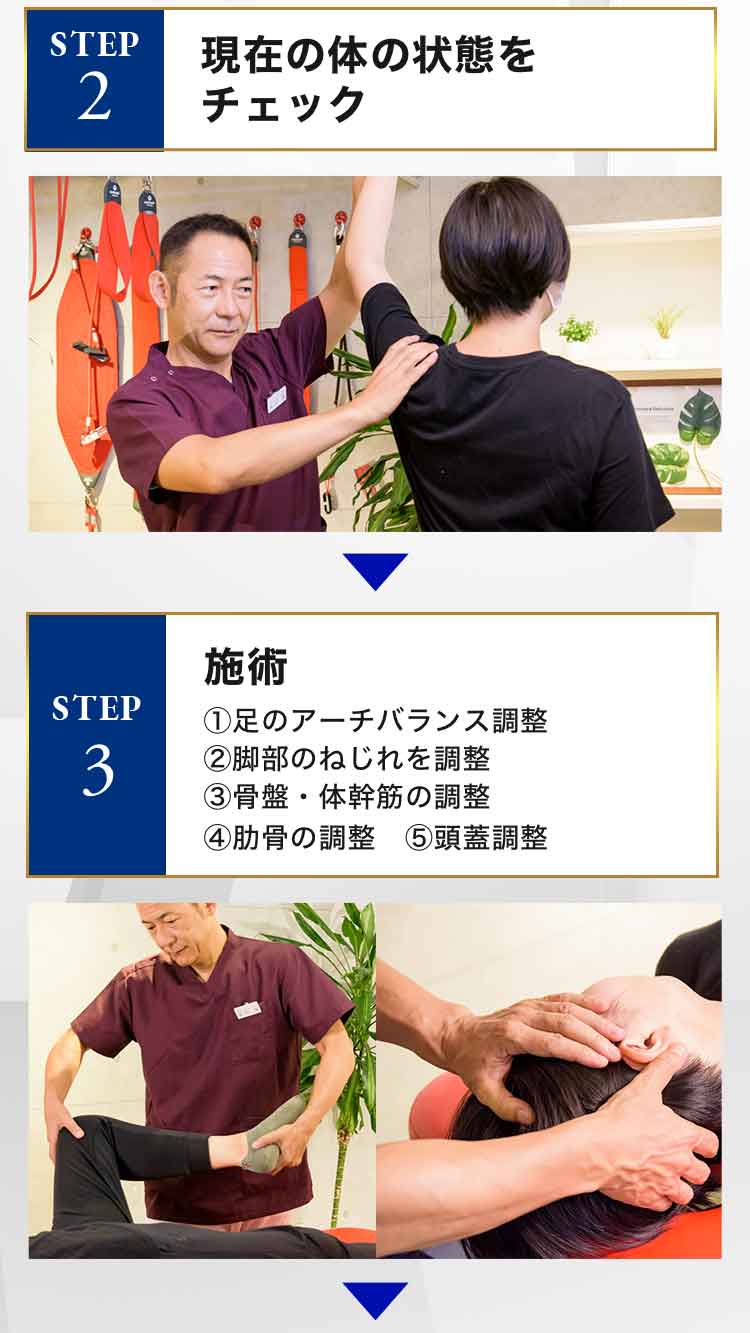 STEP 2

現在の体の状態をチェック

STEP 3

施術

①足のアーチバランス調整
②脚部のねじれを調整
③骨盤・体幹筋の調整
④肋骨の調整　⑤頭蓋調整